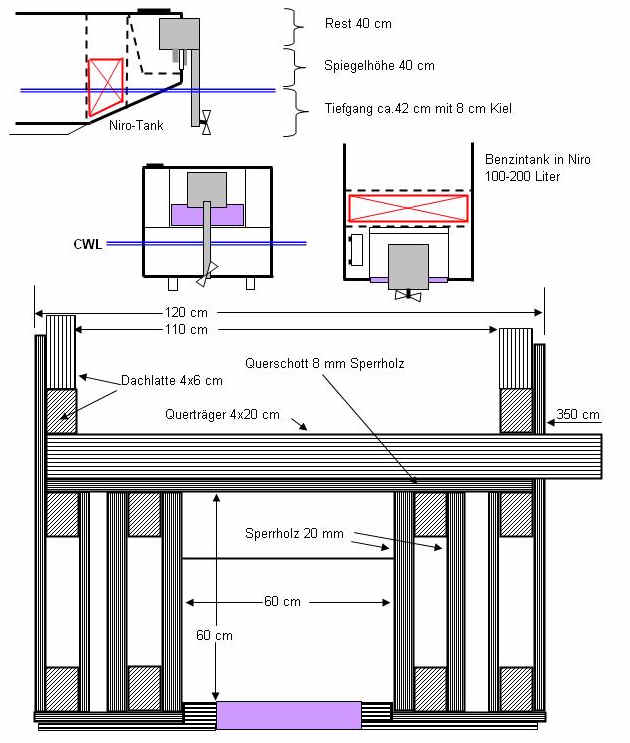 Rest 40 cm

Spiegelhöhe 40 cm

Tiefgang ca.42 cm mit 8 cm Kiel

Niro-Tank

Benzintank in Niro
100-200 Liter

CWL

120 cm

110 cm

Querschott 8 mm Sperrholz

Dachlatte 4x6 cm

Querträger 4x20 cm

350 cm

Sperrholz 20 mm

60 cm

60 cm