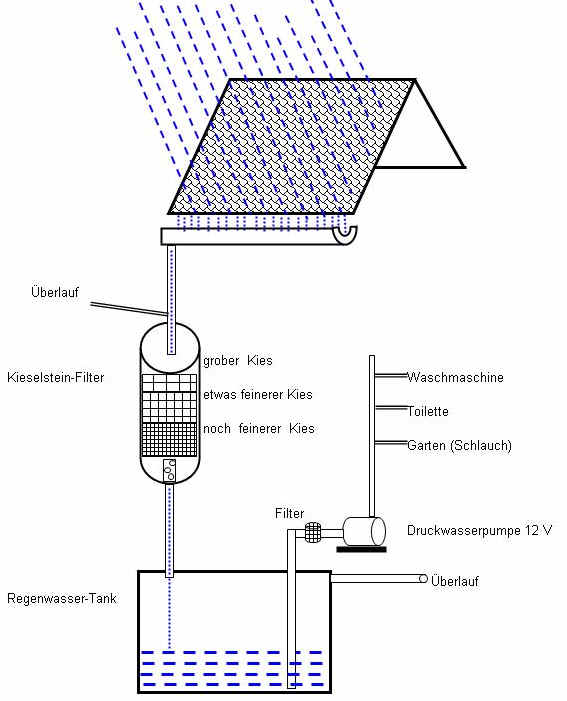 Überlauf

Kieselstein-Filter

grober Kies

etwas feinerer Kies

noch feinerer Kies

Waschmaschine

Toilette

Garten (Schlauch)

Filter

Druckwasserpumpe 12 V

Regenwasser-Tank

Überlauf